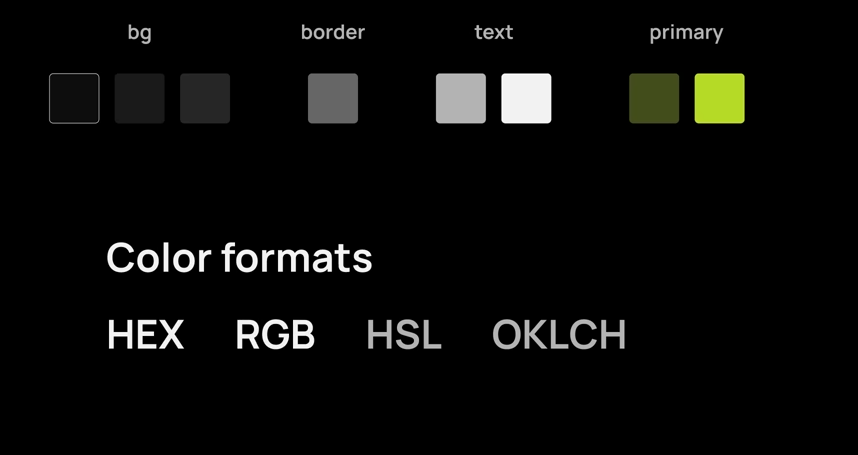 bg border text primary

Color formats

HEX RGB HSL OKLCH